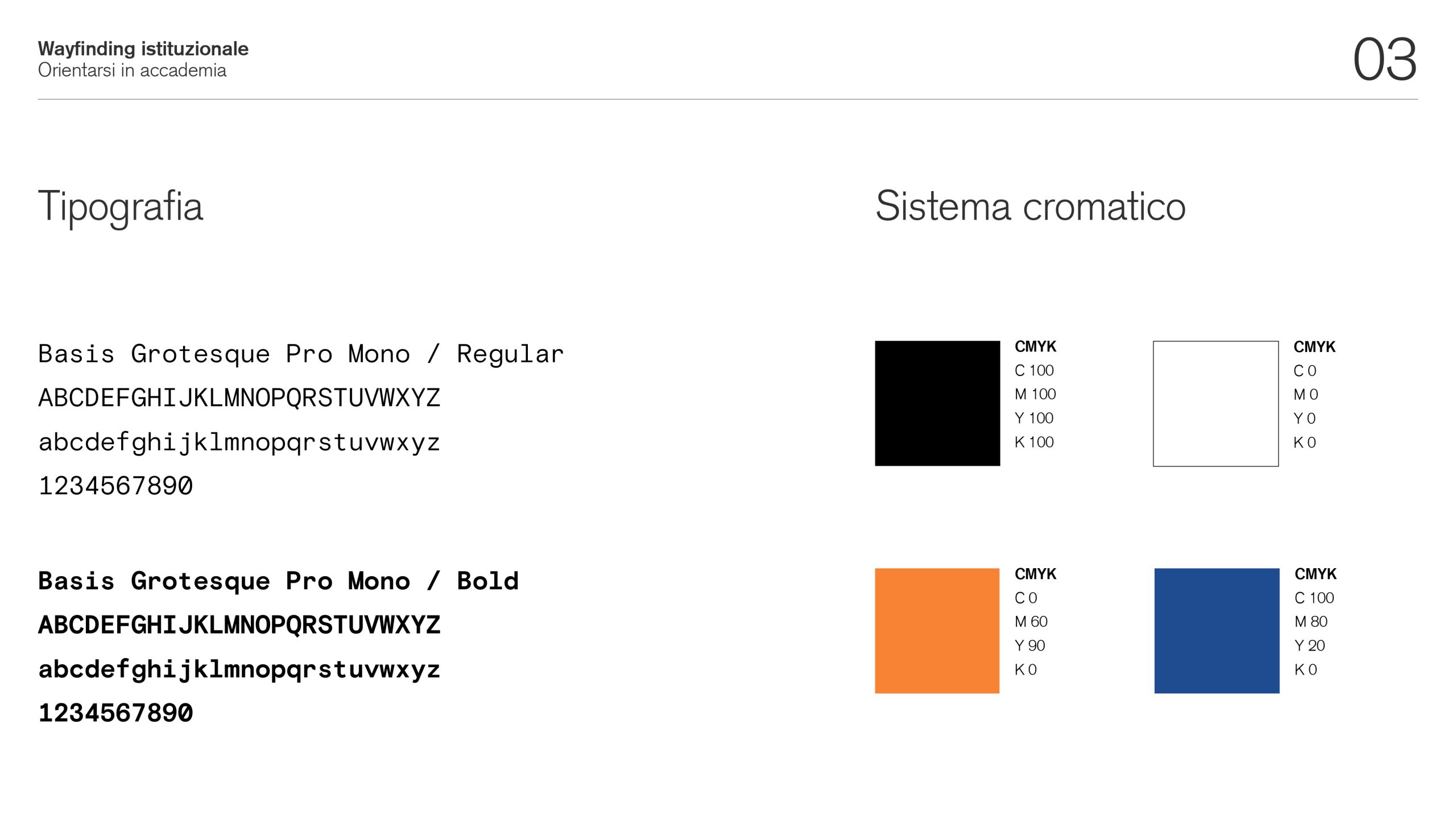 Wayfinding istituzionale
Orientarsi in accademia

03

Tipografia

Basis Grotesque Pro Mono / Regular
ABCDEFGHIJKLMNOPQRSTUVWXYZ
abcdefghijklmnopqrstuvwxyz
1234567890

Basis Grotesque Pro Mono / Bold
ABCDEFGHIJKLMNOPQRSTUVWXYZ
abcdefghijklmnopqrstuvwxyz
1234567890

Sistema cromatico

CMYK
C 100
M 100
Y 100
K 100

CMYK
C 0
M 0
Y 0
K 0

CMYK
C 0
M 60
Y 90
K 0

CMYK
C 100
M 80
Y 20
K 0